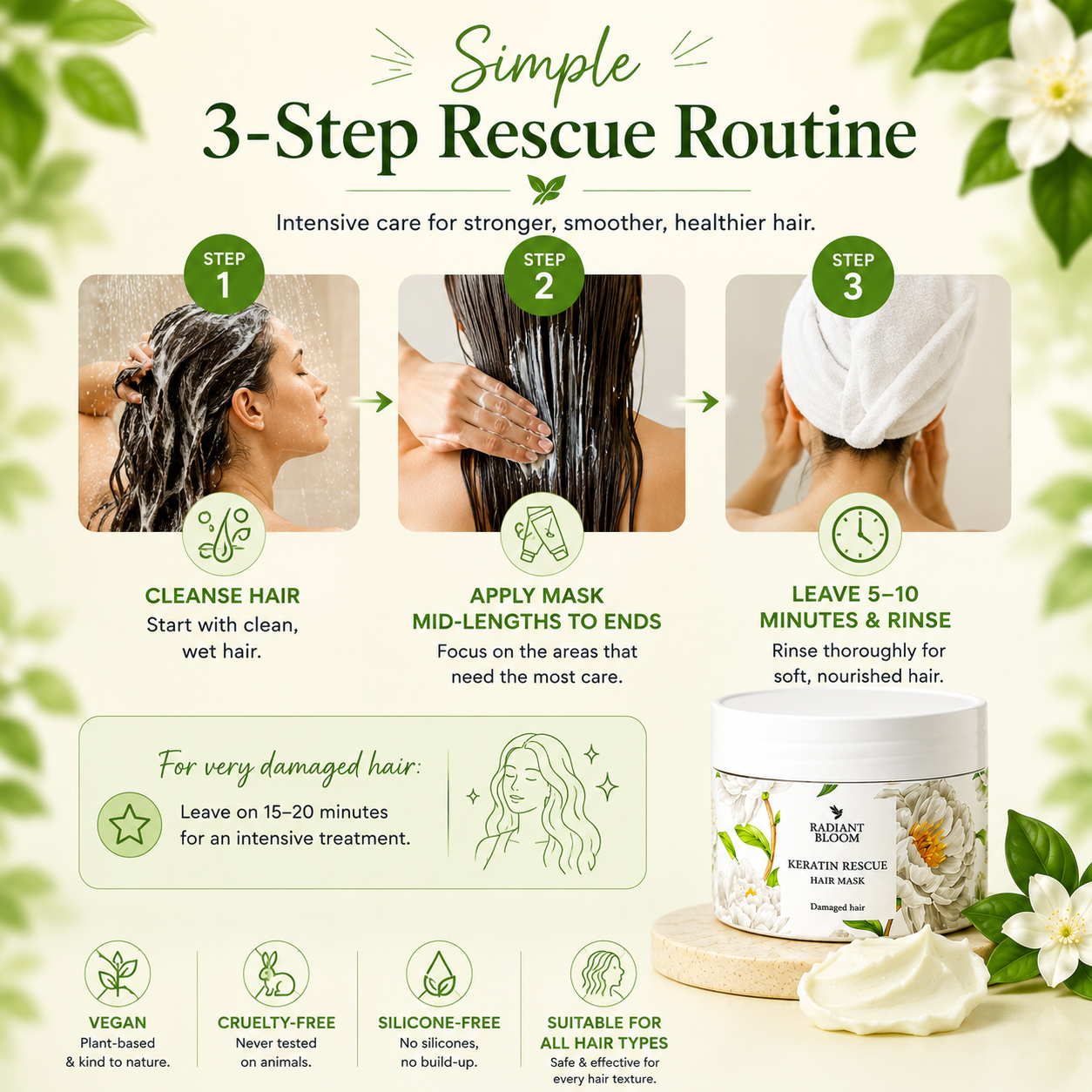 Simple
3-Step Rescue Routine

Intensive care for stronger, smoother, healthier hair.

STEP 1

CLEANSE HAIR
Start with clean, wet hair.

STEP 2

APPLY MASK MID-LENGTHS TO ENDS
Focus on the areas that need the most care.

STEP 3

LEAVE 5–10 MINUTES & RINSE
Rinse thoroughly for soft, nourished hair.

For very damaged hair:
Leave on 15–20 minutes for an intensive treatment.

RADIANT BLOOM
KERATIN RESCUE
HAIR MASK
Damaged hair

VEGAN
Plant-based & kind to nature.

CRUELTY-FREE
Never tested on animals.

SILICONE-FREE
No silicones, no build-up.

SUITABLE FOR ALL HAIR TYPES
Safe & effective for every hair texture.